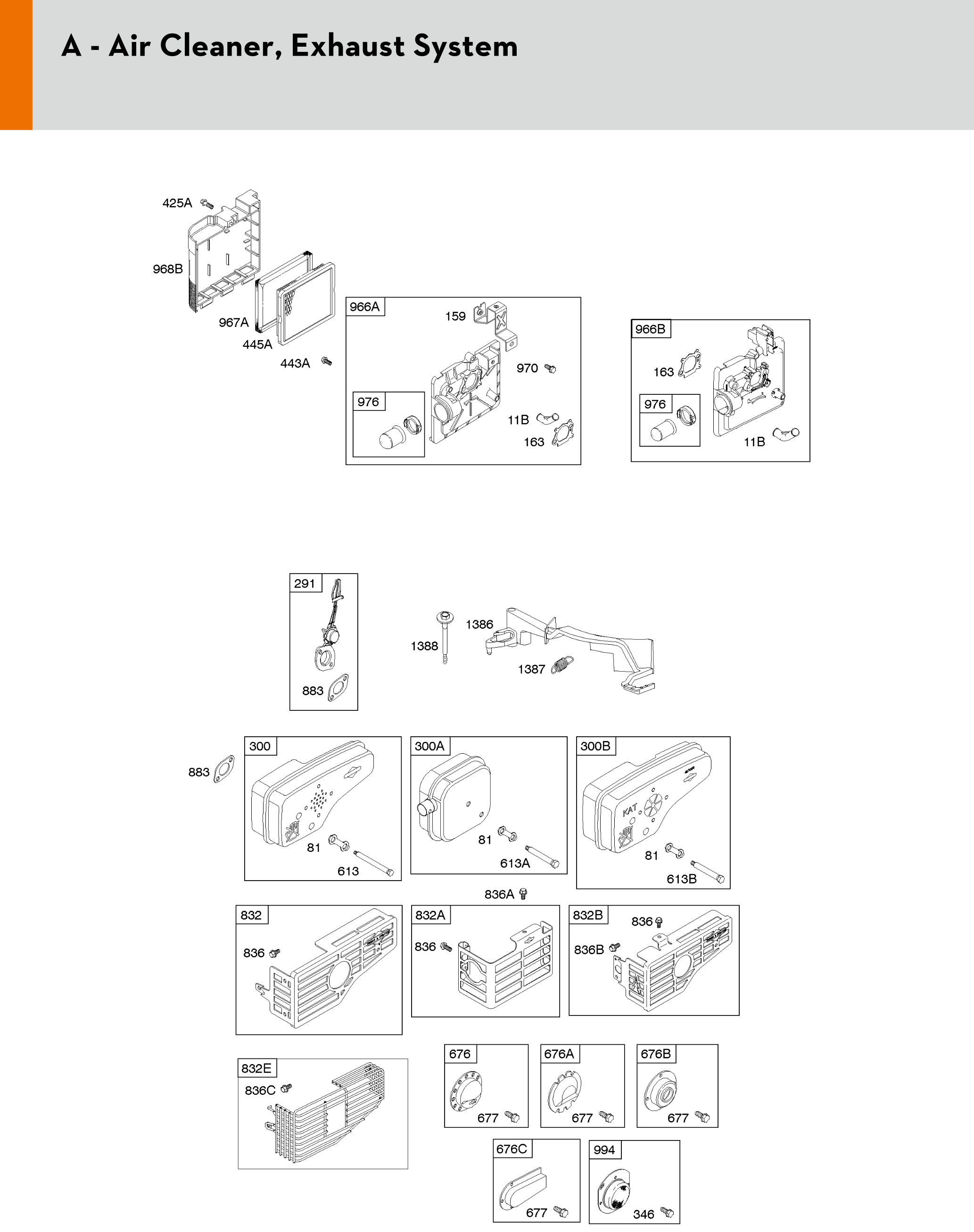 A - Air Cleaner, Exhaust System

425A
968B
967A
445A
443A

966A
159
970
976
11B
163

966B
163
976
11B

291
883

1388
1386
1387

883
300
81
613

300A
81
613A

300B
KAT
81
613B

836A

832
836

832A
836

832B
836
836B

832E
836C

676
677

676A
677

676B
677

676C
677

994
346